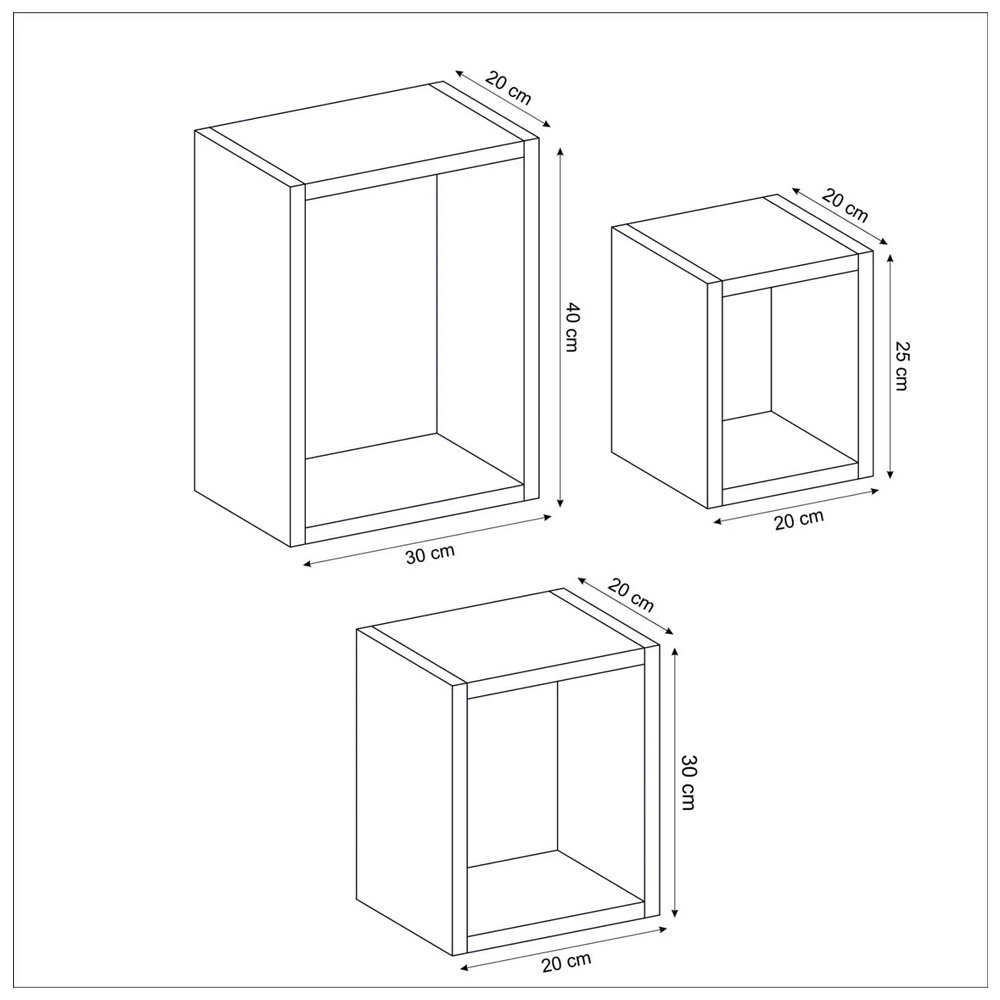 20 cm
40 cm
30 cm
20 cm
25 cm
20 cm
20 cm
30 cm
20 cm